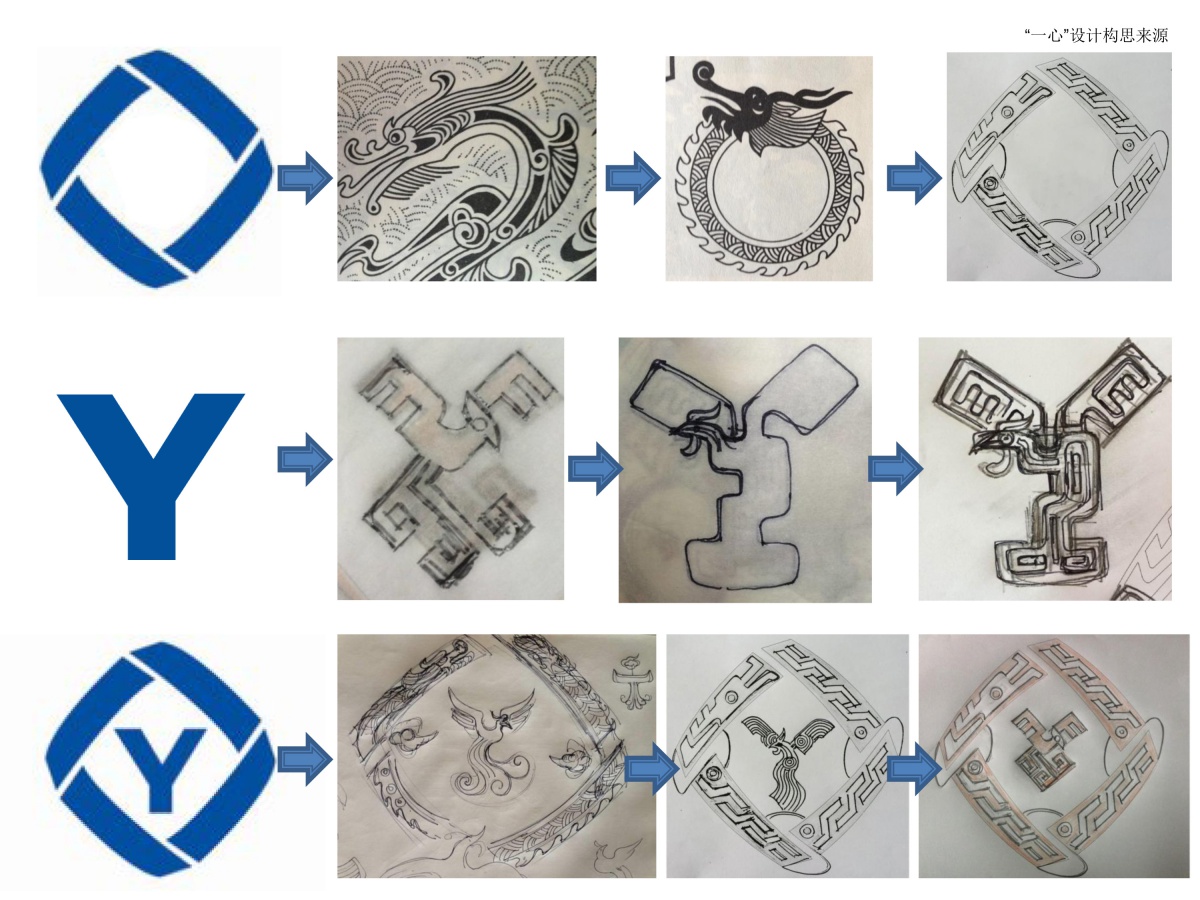 “一心”设计构思来源

Y

Y